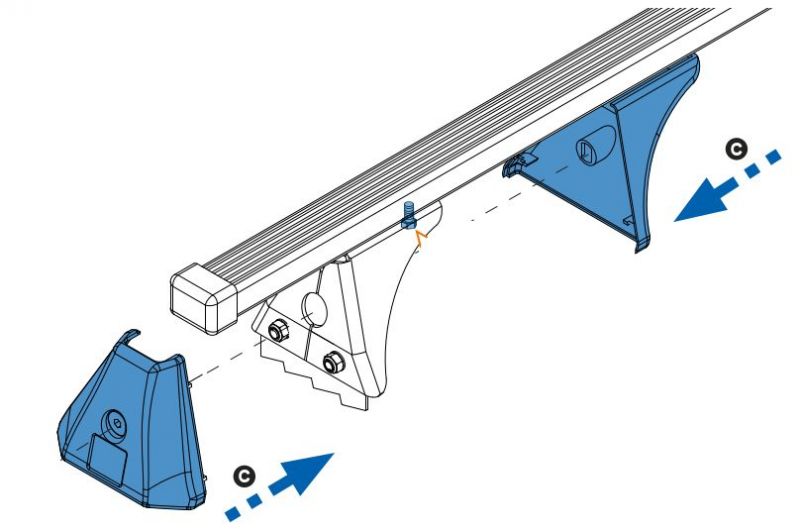 C

C