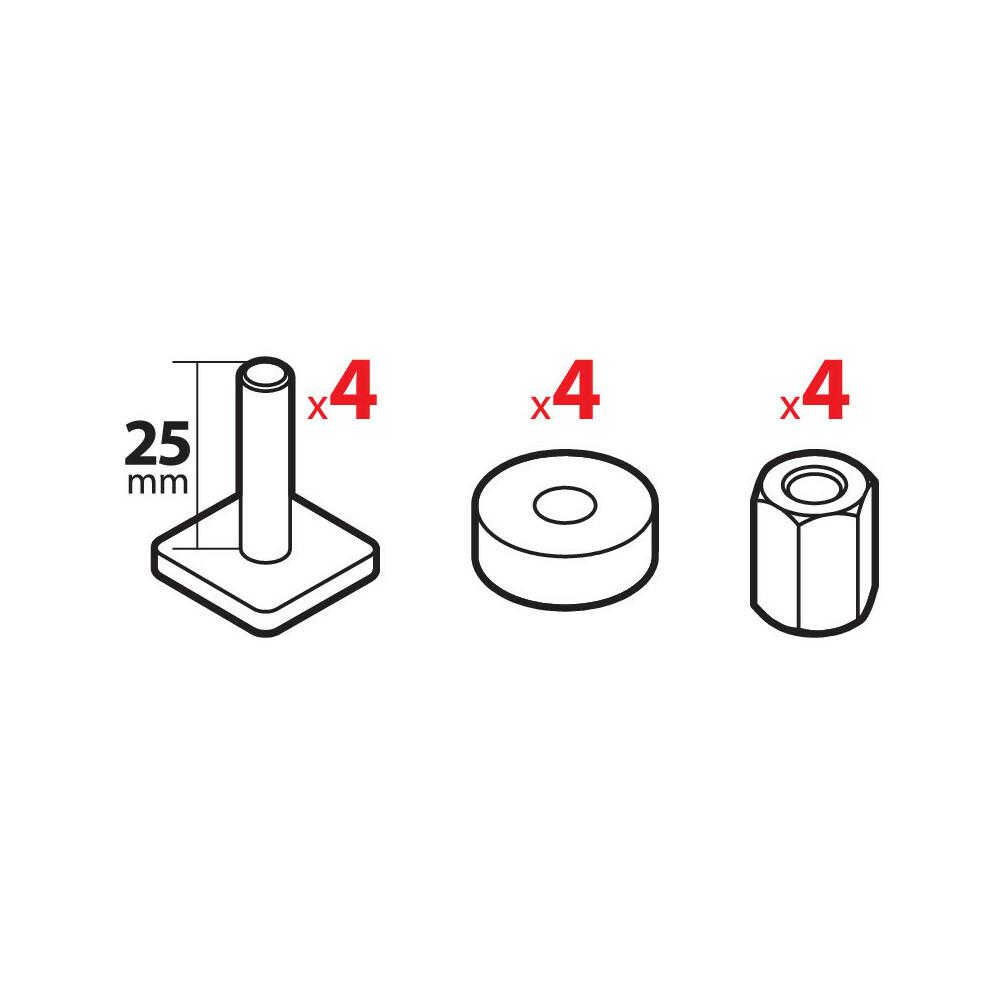 25 mm

x4

x4

x4